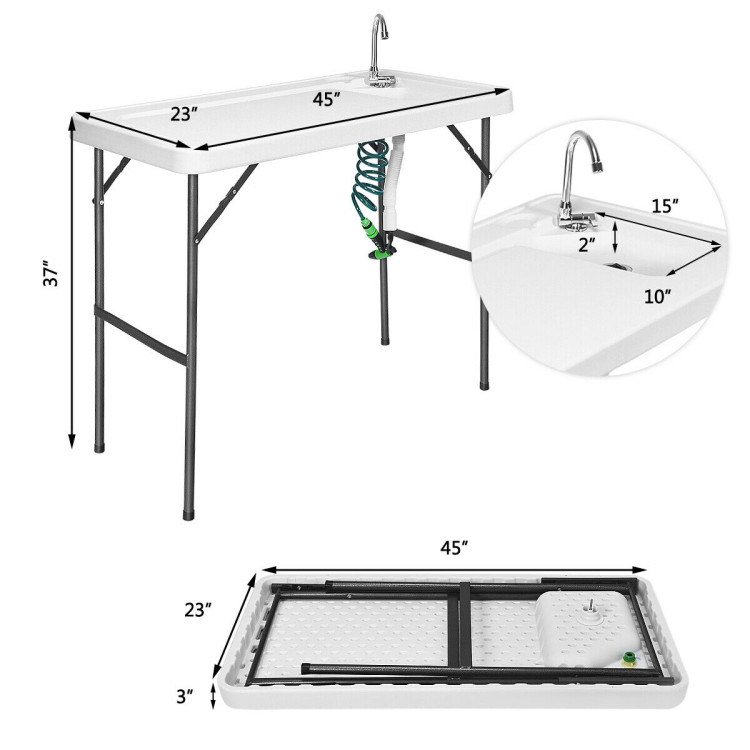 23″
45″
37″
15″
2″
10″
45″
23″
3″